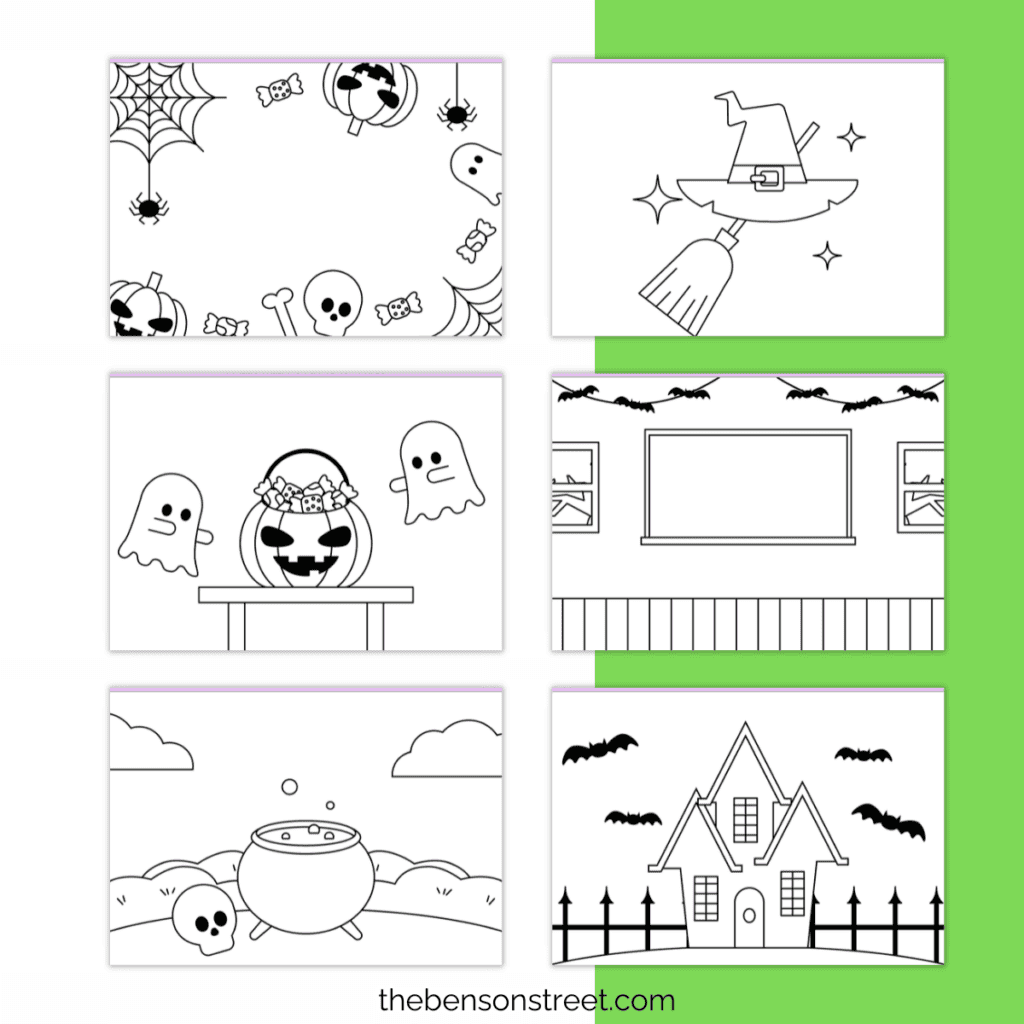 thebensonstreet.com